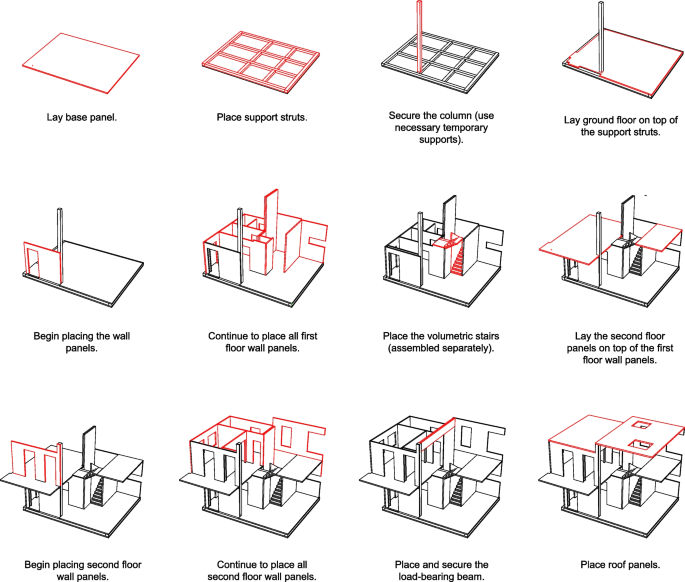 Lay base panel.

Place support struts.

Secure the column (use necessary temporary supports).

Lay ground floor on top of the support struts.

Begin placing the wall panels.

Continue to place all first floor wall panels.

Place the volumetric stairs (assembled separately).

Lay the second floor panels on top of the first floor wall panels.

Begin placing second floor wall panels.

Continue to place all second floor wall panels.

Place and secure the load-bearing beam.

Place roof panels.