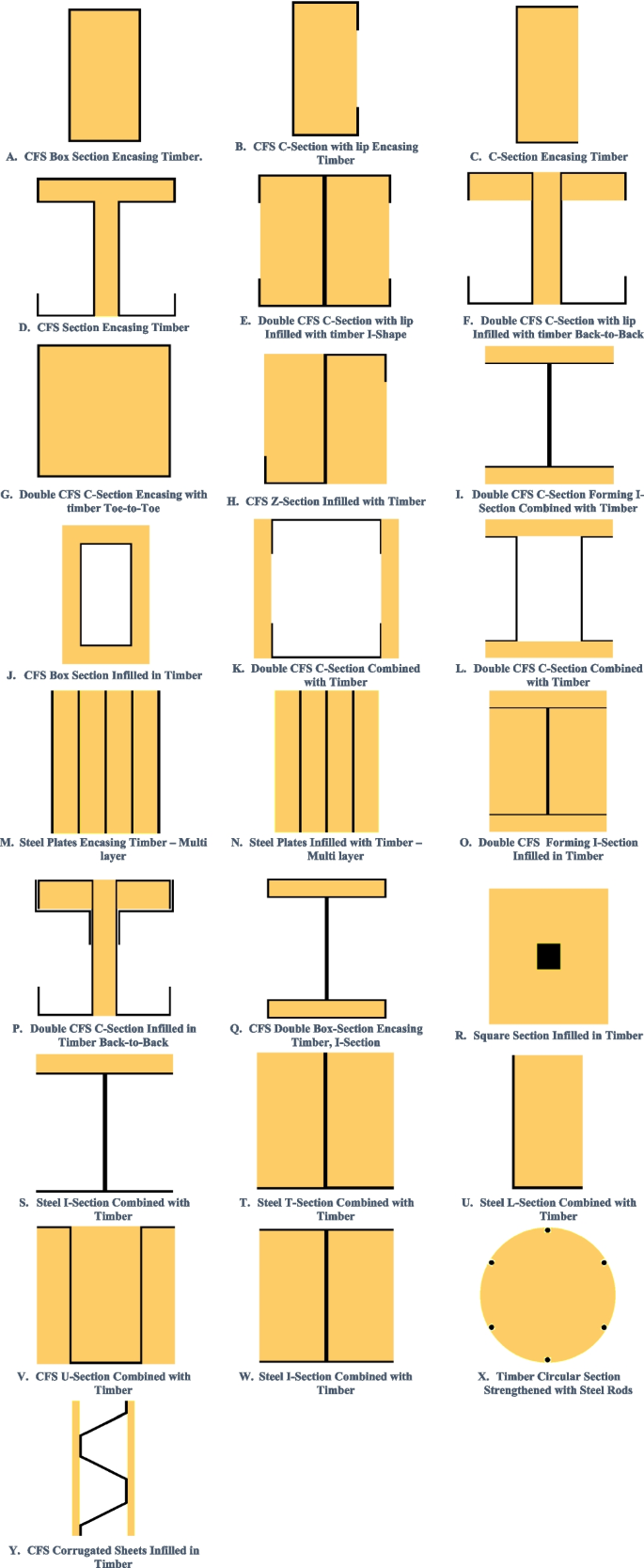 A. CFS Box Section Encasing Timber.

B. CFS C-Section with lip Encasing Timber

C. C-Section Encasing Timber

D. CFS Section Encasing Timber

E. Double CFS C-Section with lip Infilled with timber I-Shape

F. Double CFS C-Section with lip Infilled with timber Back-to-Back

G. Double CFS C-Section Encasing with timber Toe-to-Toe

H. CFS Z-Section Infilled with Timber

I. Double CFS C-Section Forming I-Section Combined with Timber

J. CFS Box Section Infilled in Timber

K. Double CFS C-Section Combined with Timber

L. Double CFS C-Section Combined with Timber

M. Steel Plates Encasing Timber – Multi layer

N. Steel Plates Infilled with Timber – Multi layer

O. Double CFS Forming I-Section Infilled in Timber

P. Double CFS C-Section Infilled in Timber Back-to-Back

Q. CFS Double Box-Section Encasing Timber, I-Section

R. Square Section Infilled in Timber

S. Steel I-Section Combined with Timber

T. Steel T-Section Combined with Timber

U. Steel L-Section Combined with Timber

V. CFS U-Section Combined with Timber

W. Steel I-Section Combined with Timber

X. Timber Circular Section Strengthened with Steel Rods

Y. CFS Corrugated Sheets Infilled in Timber