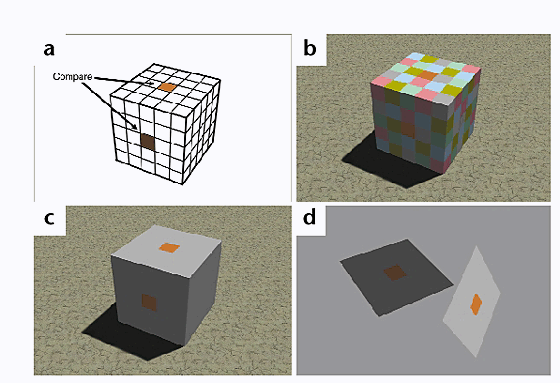 a

Compare

b

c

d