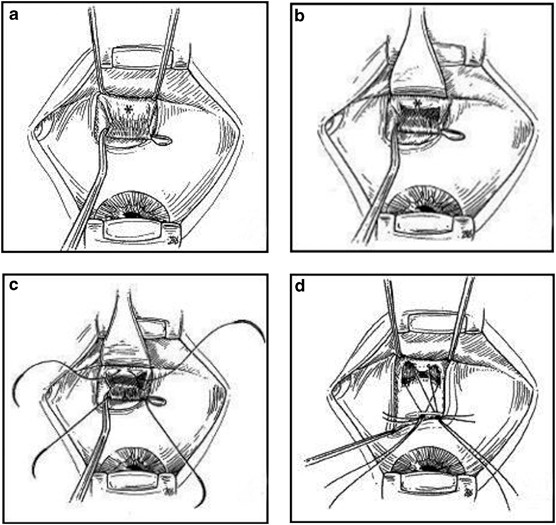 a

*

b

*

c

d