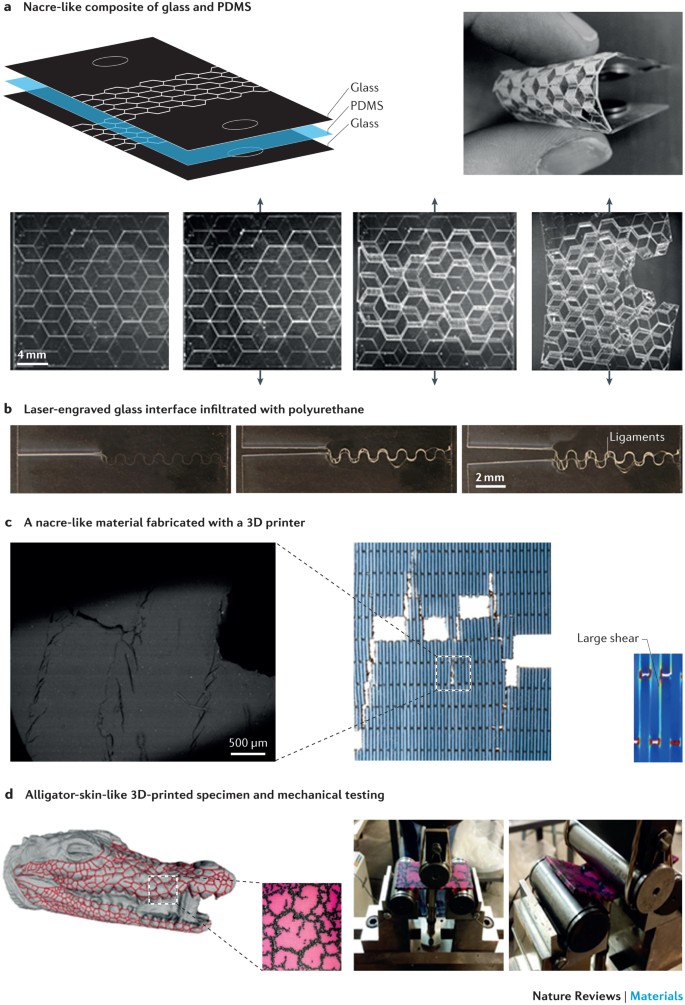 a Nacre-like composite of glass and PDMS

Glass
PDMS
Glass

4 mm

b Laser-engraved glass interface infiltrated with polyurethane

Ligaments

2 mm

c A nacre-like material fabricated with a 3D printer

500 μm

Large shear

d Alligator-skin-like 3D-printed specimen and mechanical testing

Nature Reviews | Materials