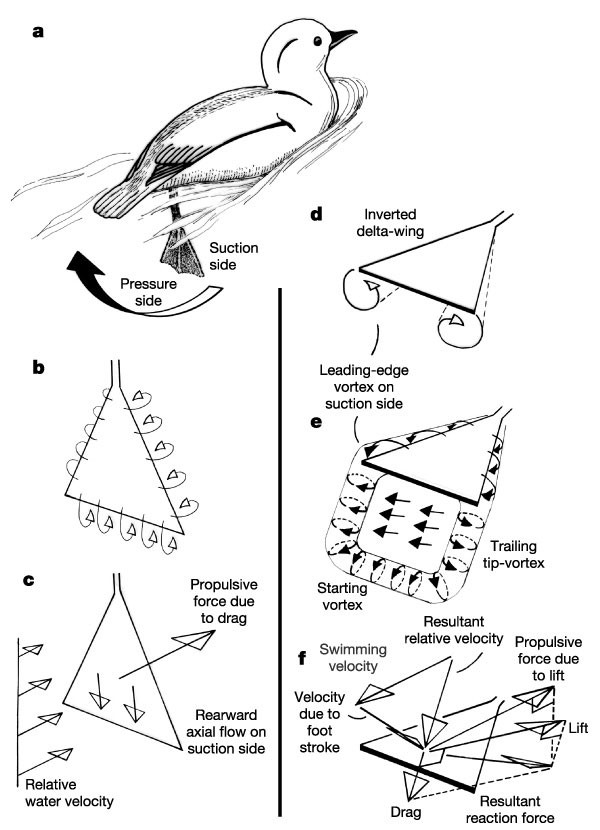 a

Suction side

Pressure side

b

c

Propulsive force due to drag

Rearward axial flow on suction side

Relative water velocity

d

Inverted delta-wing

Leading-edge vortex on suction side

e

Trailing tip-vortex

Starting vortex

f

Swimming velocity

Resultant relative velocity

Propulsive force due to lift

Velocity due to foot stroke

Lift

Drag

Resultant reaction force