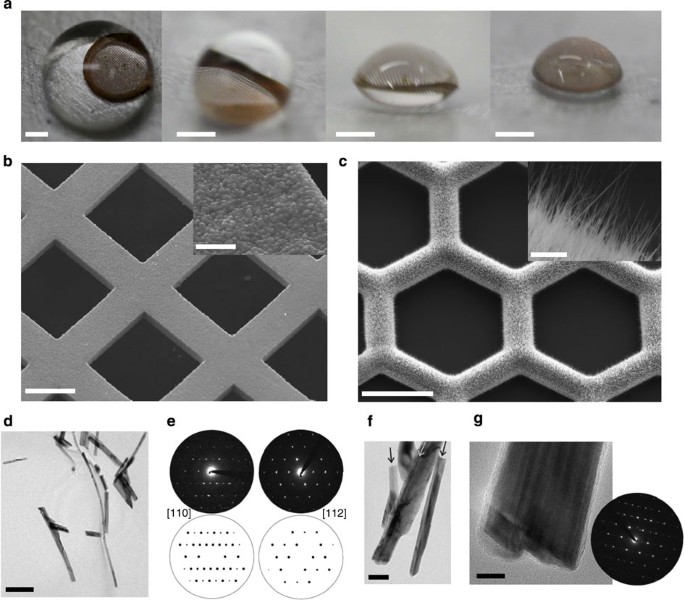 a

b

c

d

e

[110]

[112]

f

g