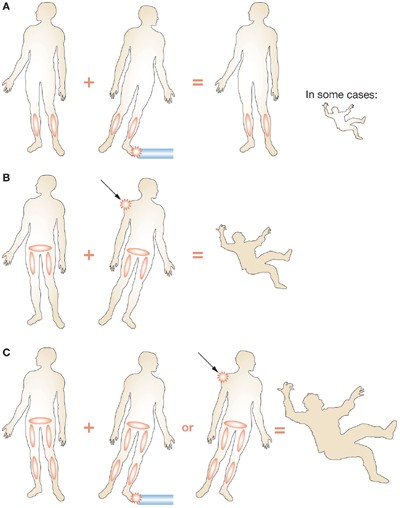 A

+

=

In some cases:

B

+

=

C

+

or

=