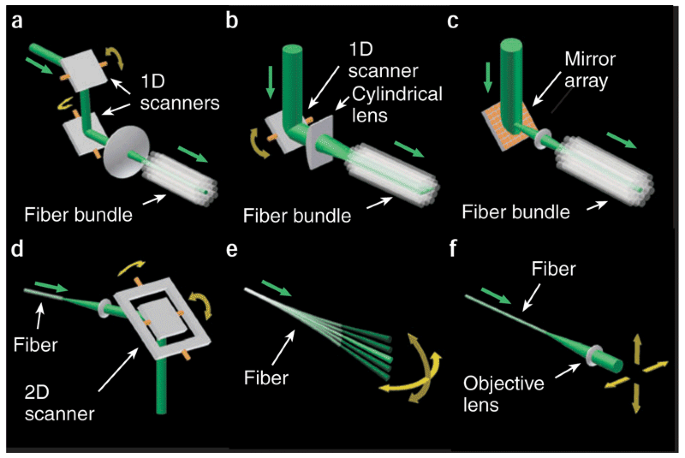 a
1D scanners
Fiber bundle

b
1D scanner
Cylindrical lens
Fiber bundle

c
Mirror array
Fiber bundle

d
Fiber
2D scanner

e
Fiber

f
Fiber
Objective lens