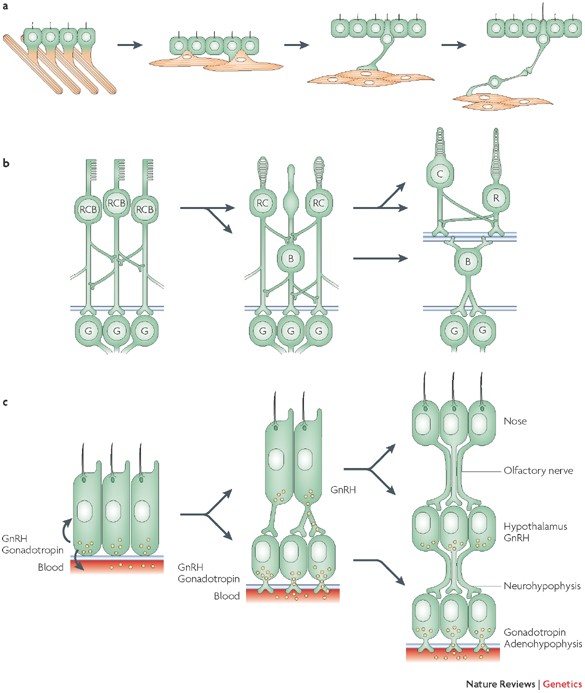 a

b

RCB RCB RCB

G G G

RC RC

B

G G G

C

R

B

G G

c

GnRH
Gonadotropin
Blood

GnRH

GnRH
Gonadotropin
Blood

Nose

Olfactory nerve

Hypothalamus
GnRH

Neurohypophysis

Gonadotropin
Adenohypophysis

Nature Reviews | Genetics