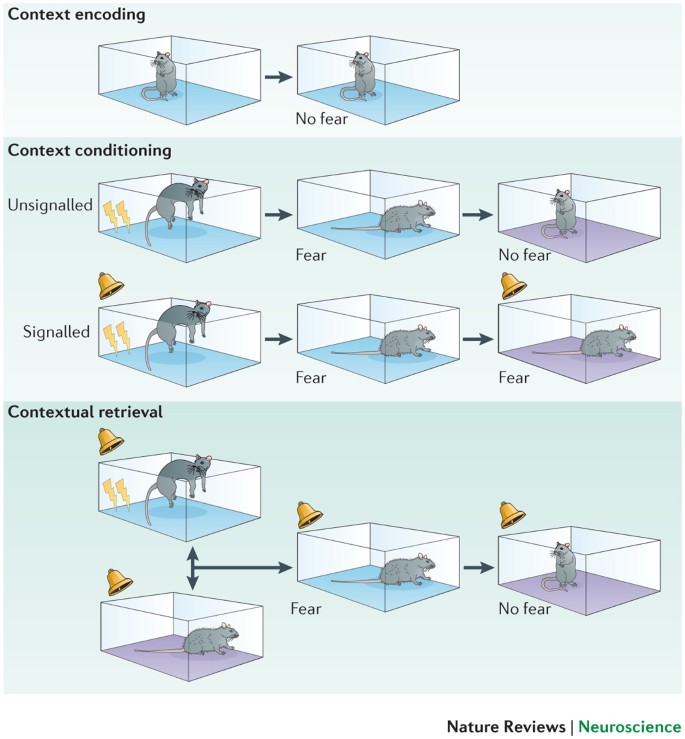 Context encoding

No fear

Context conditioning

Unsignalled

Fear

No fear

Signalled

Fear

Fear

Contextual retrieval

Fear

No fear

Nature Reviews | Neuroscience