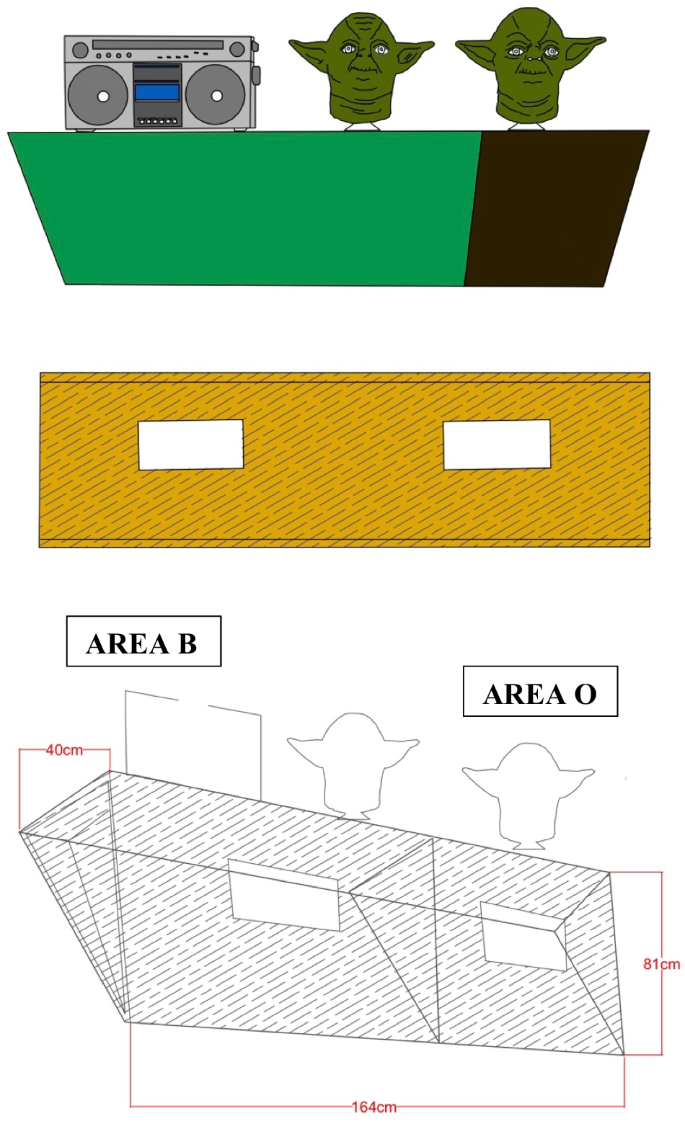 AREA B

AREA O

40cm

81cm

164cm