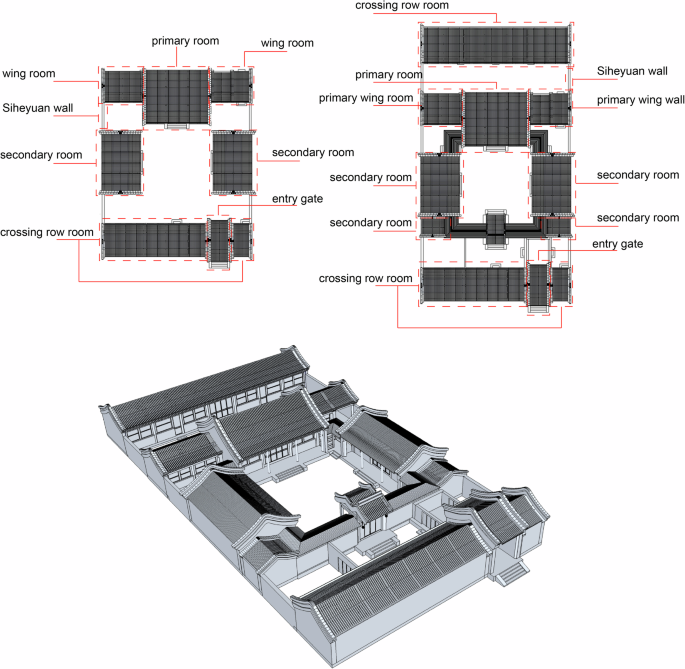 primary room
wing room
wing room
Siheyuan wall
secondary room
secondary room
entry gate
crossing row room

crossing row room
primary room
Siheyuan wall
primary wing room
primary wing wall
secondary room
secondary room
secondary room
secondary room
entry gate
crossing row room