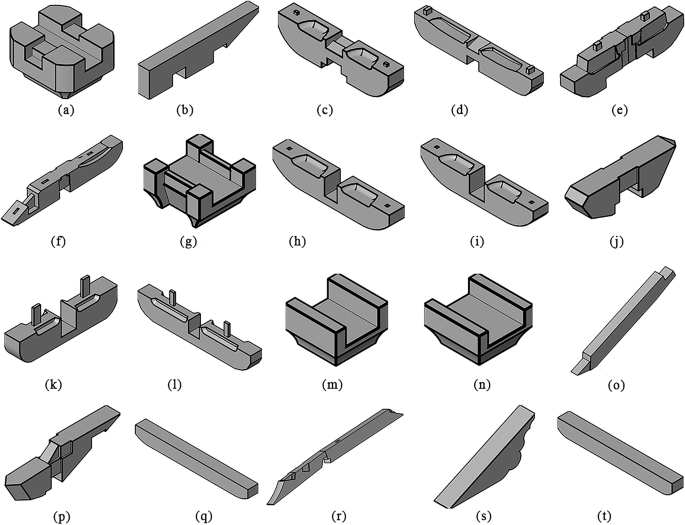 (a) (b) (c) (d) (e)

(f) (g) (h) (i) (j)

(k) (l) (m) (n) (o)

(p) (q) (r) (s) (t)