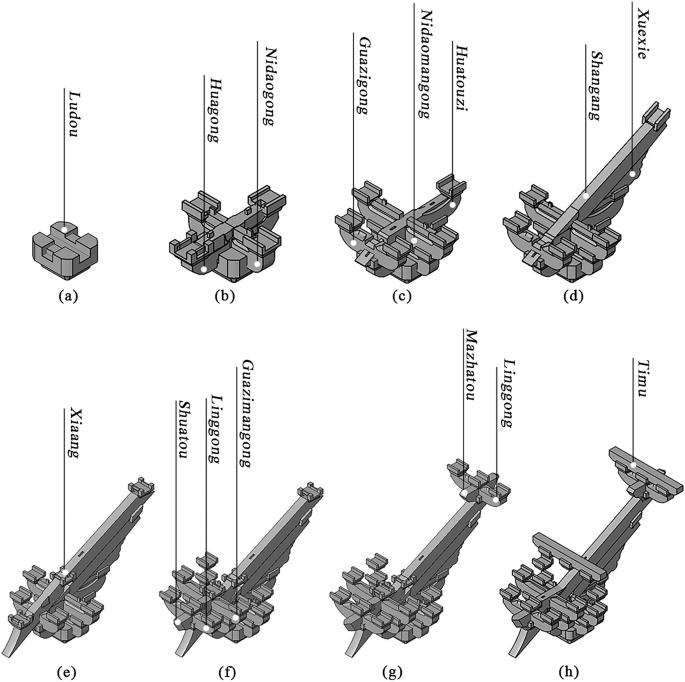 Ludou

(a)

Huagong

Nidaogong

(b)

Guazigong

Nidaomangong

Huatouzi

(c)

Shangang

Xuexie

(d)

Xiaang

(e)

Shuatou

Linggong

Guazimangong

(f)

Mazhatou

Linggong

(g)

Timu

(h)