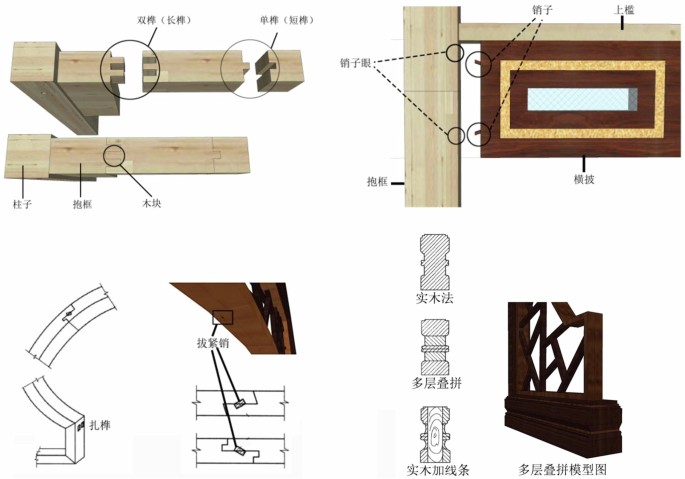 双榫（长榫）

单榫（短榫）

柱子

抱框

木块

销子

上槛

销子眼

抱框

横披

扎榫

拔紧销

实木法

多层叠拼

实木加线条

多层叠拼模型图