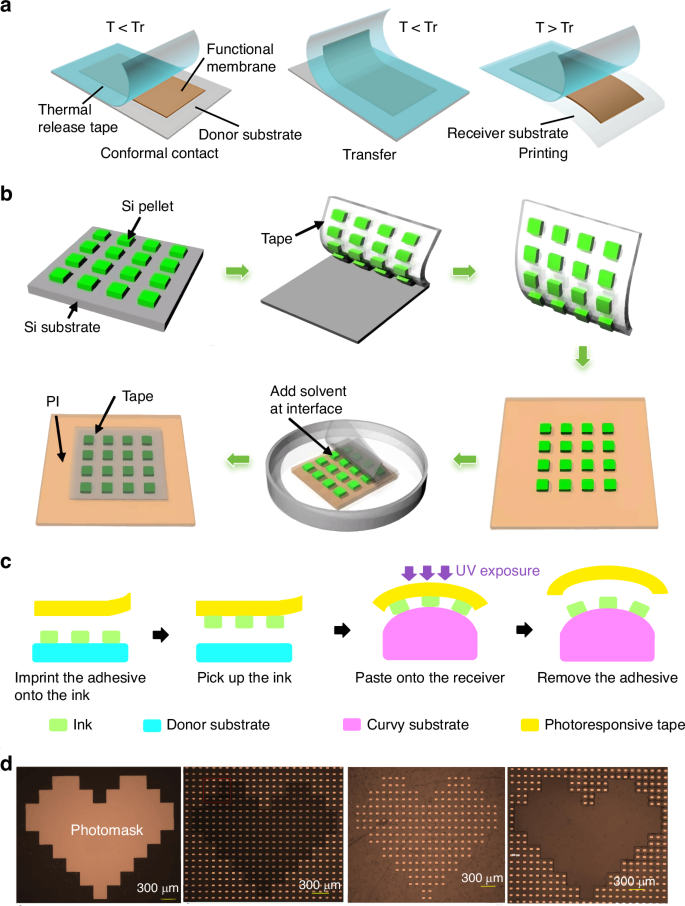 a

T < Tr

Functional membrane

Thermal release tape

Donor substrate

Conformal contact

T < Tr

Transfer

T > Tr

Receiver substrate

Printing

b

Si pellet

Si substrate

Tape

PI

Tape

Add solvent at interface

c

UV exposure

Imprint the adhesive onto the ink

Pick up the ink

Paste onto the receiver

Remove the adhesive

Ink

Donor substrate

Curvy substrate

Photoresponsive tape

d

Photomask

300 μm

300 μm

300 μm

300 μm