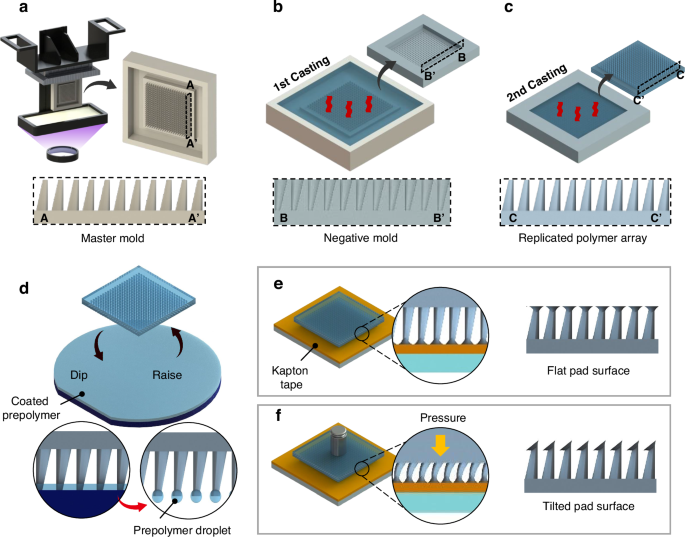 a

A

A'

A

A'

Master mold

b

1st Casting

B

B'

B

B'

Negative mold

c

2nd Casting

C

C'

C

C'

Replicated polymer array

d

Dip

Raise

Coated prepolymer

Prepolymer droplet

e

Kapton tape

Flat pad surface

f

Pressure

Tilted pad surface