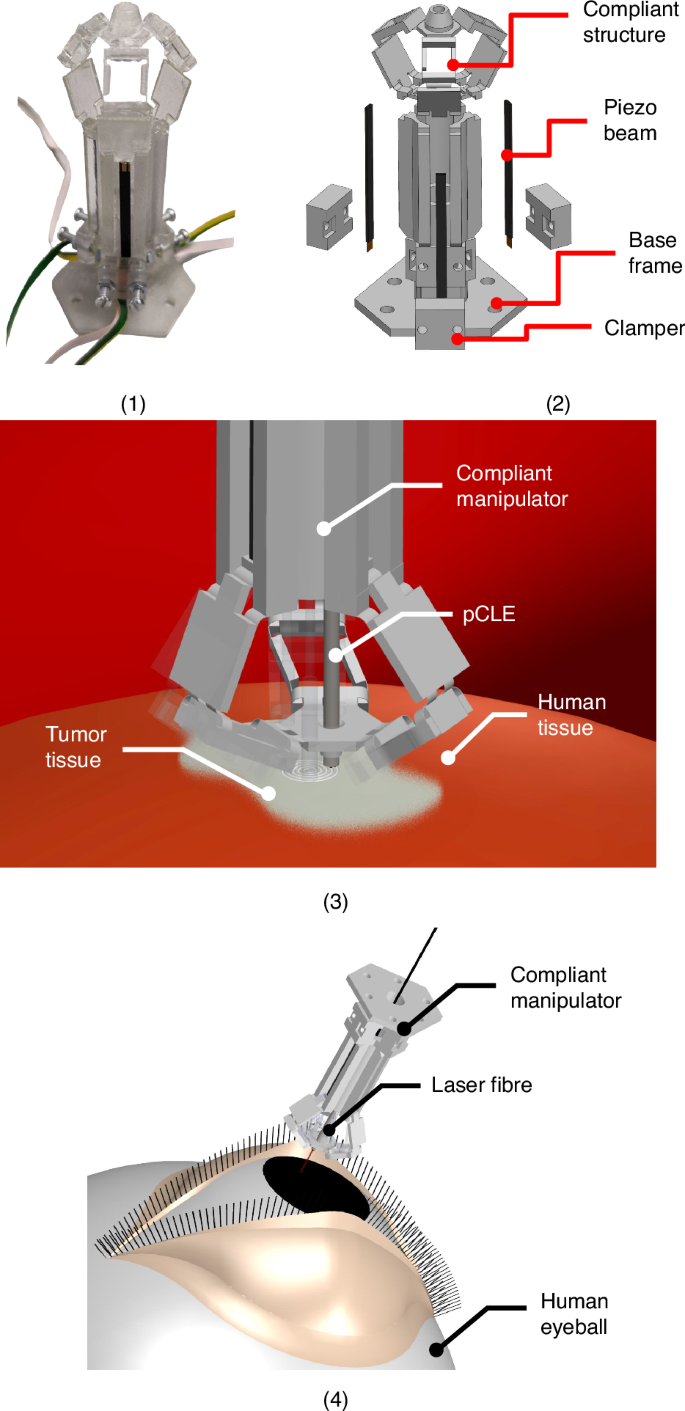 Compliant structure

Piezo beam

Base frame

Clamper

(1)

(2)

Compliant manipulator

pCLE

Human tissue

Tumor tissue

(3)

Compliant manipulator

Laser fibre

Human eyeball

(4)