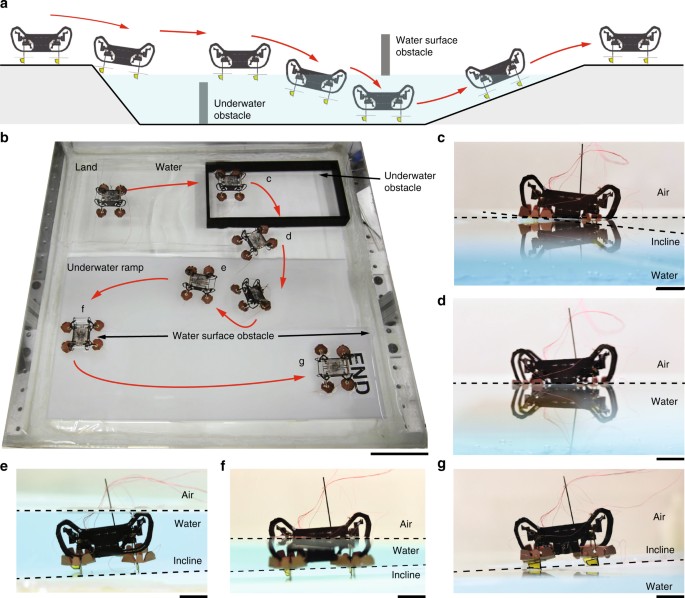 a

Water surface obstacle

Underwater obstacle

b

Land

Water

c

Underwater obstacle

d

Underwater ramp

e

f

Water surface obstacle

g

END

c

Air

Incline

Water

d

Air

Water

e

Air

Water

Incline

f

Air

Water

Incline

g

Air

Incline

Water