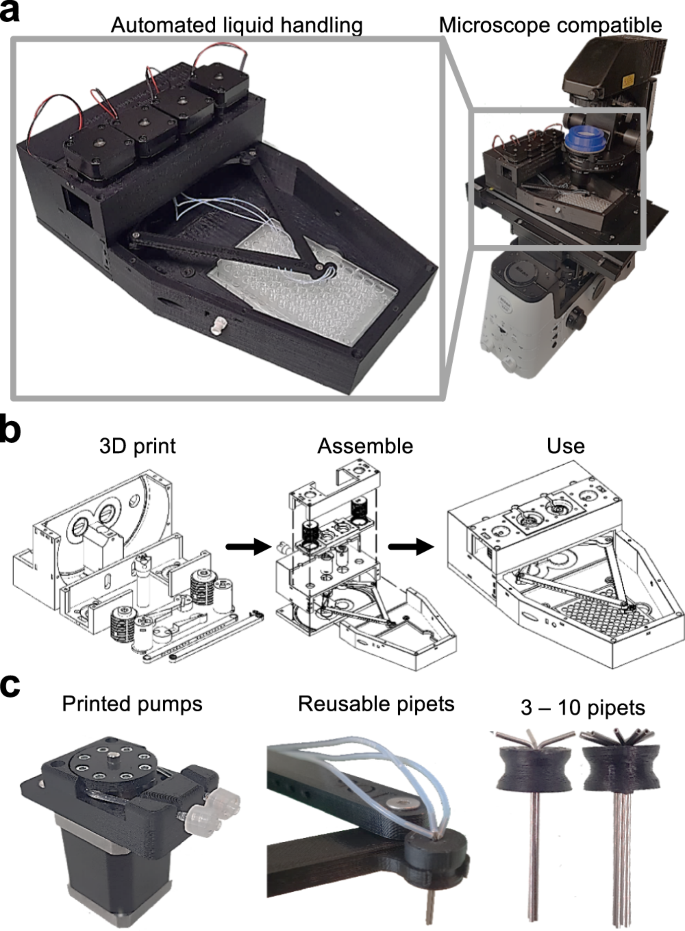 a
Automated liquid handling
Microscope compatible

b
3D print
Assemble
Use

c
Printed pumps
Reusable pipets
3 – 10 pipets