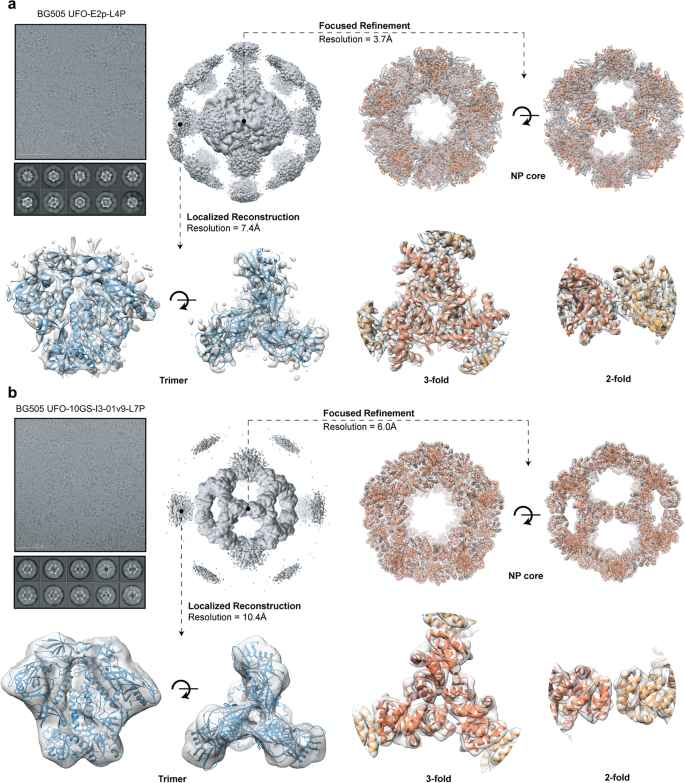 a

BG505 UFO-E2p-L4P

Focused Refinement
Resolution = 3.7Å

NP core

Localized Reconstruction
Resolution = 7.4Å

Trimer

3-fold

2-fold

b

BG505 UFO-10GS-I3-01v9-L7P

Focused Refinement
Resolution = 6.0Å

NP core

Localized Reconstruction
Resolution = 10.4Å

Trimer

3-fold

2-fold