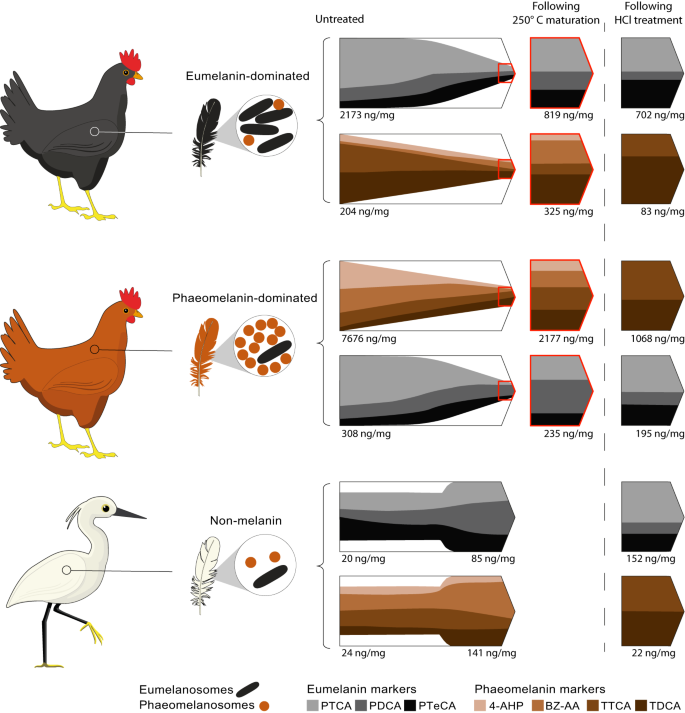 Untreated

Following 250° C maturation

Following HCl treatment

Eumelanin-dominated

2173 ng/mg

819 ng/mg

702 ng/mg

204 ng/mg

325 ng/mg

83 ng/mg

Phaeomelanin-dominated

7676 ng/mg

2177 ng/mg

1068 ng/mg

308 ng/mg

235 ng/mg

195 ng/mg

Non-melanin

20 ng/mg

85 ng/mg

152 ng/mg

24 ng/mg

141 ng/mg

22 ng/mg

Eumelanosomes

Phaeomelanosomes

Eumelanin markers

PTCA PDCA PTeCA

Phaeomelanin markers

4-AHP BZ-AA TTCA TDCA