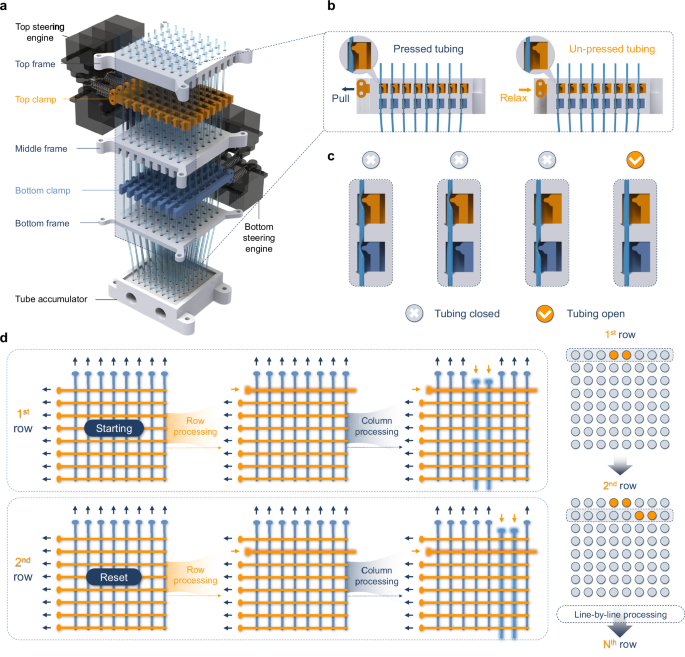 a

Top steering engine

Top frame

Top clamp

Middle frame

Bottom clamp

Bottom frame

Bottom steering engine

Tube accumulator

b

Pressed tubing

Pull

Un-pressed tubing

Relax

c

Tubing closed

Tubing open

d

$1^{st}$ row

Starting

Row processing

Column processing

$2^{nd}$ row

Reset

Row processing

Column processing

$1^{st}$ row

$2^{nd}$ row

Line-by-line processing

$N^{th}$ row