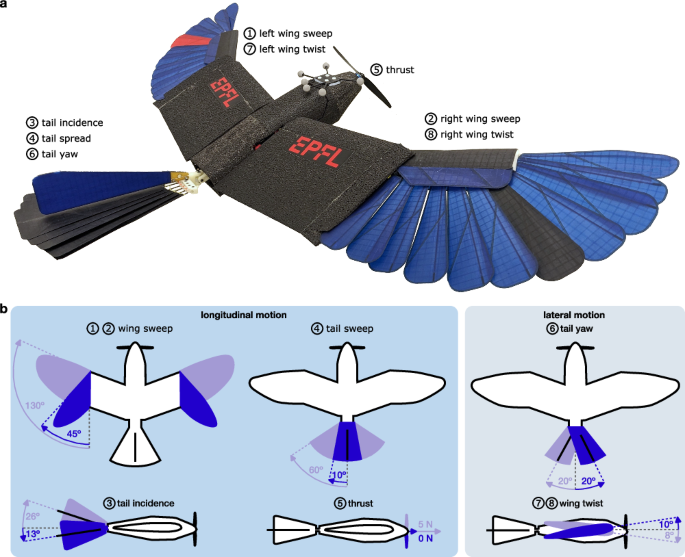 a

① left wing sweep
⑦ left wing twist

⑤ thrust

EPFL

EPFL

③ tail incidence
④ tail spread
⑥ tail yaw

② right wing sweep
⑧ right wing twist

b

longitudinal motion

① ② wing sweep

130º

45º

④ tail sweep

60º

10º

③ tail incidence

26º

13º

⑤ thrust

5 N

0 N

lateral motion

⑥ tail yaw

20º

20º

⑦ ⑧ wing twist

10º

8º