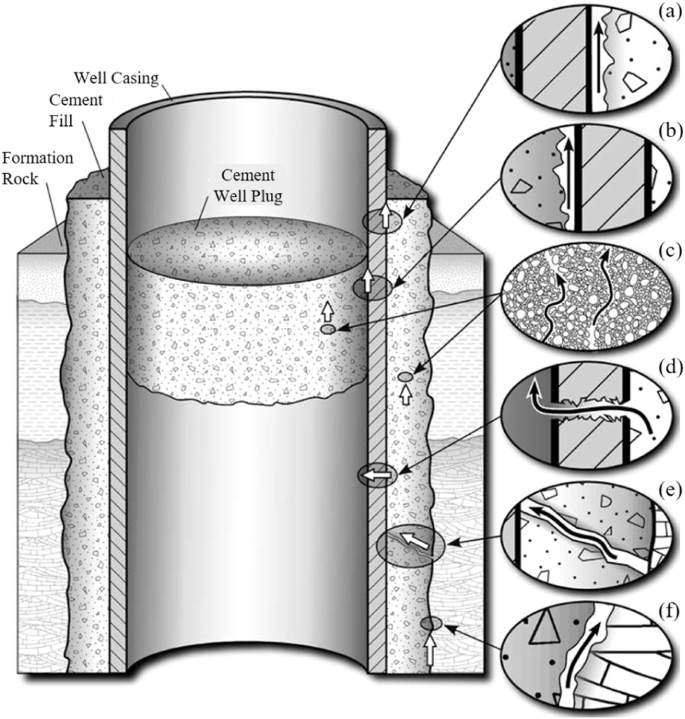 Well Casing
Cement Fill
Formation Rock
Cement Well Plug
(a)
(b)
(c)
(d)
(e)
(f)