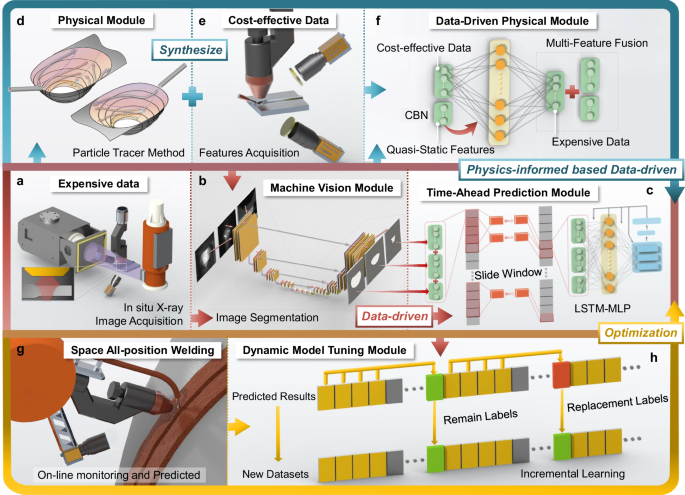 d Physical Module

Synthesize

Particle Tracer Method

e Cost-effective Data

Features Acquisition

f Data-Driven Physical Module

Cost-effective Data

Multi-Feature Fusion

CBN

Quasi-Static Features

Expensive Data

Physics-informed based Data-driven

a Expensive data

In situ X-ray Image Acquisition

b Machine Vision Module

Image Segmentation

Data-driven

Time-Ahead Prediction Module

c

Slide Window

LSTM-MLP

Optimization

g Space All-position Welding

On-line monitoring and Predicted

Dynamic Model Tuning Module

h

Predicted Results

Remain Labels

Replacement Labels

New Datasets

Incremental Learning