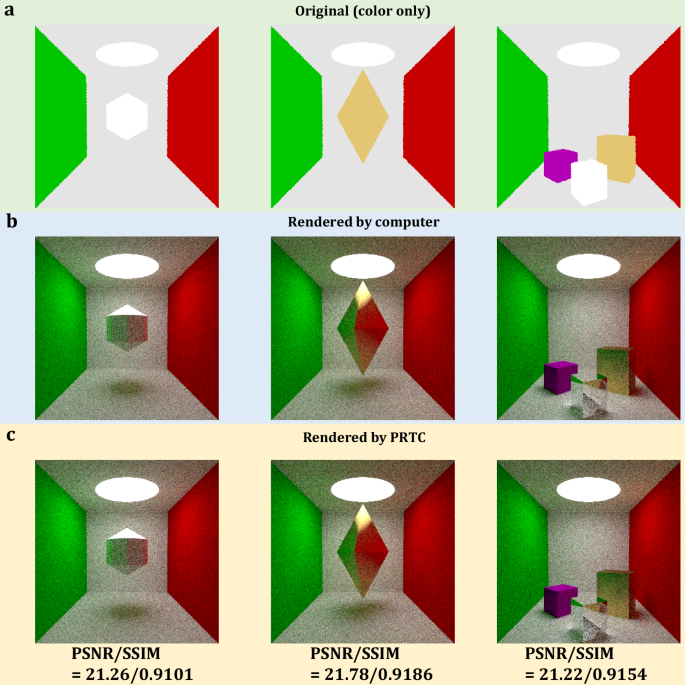 a

Original (color only)

b

Rendered by computer

c

Rendered by PRTC

PSNR/SSIM
= 21.26/0.9101

PSNR/SSIM
= 21.78/0.9186

PSNR/SSIM
= 21.22/0.9154