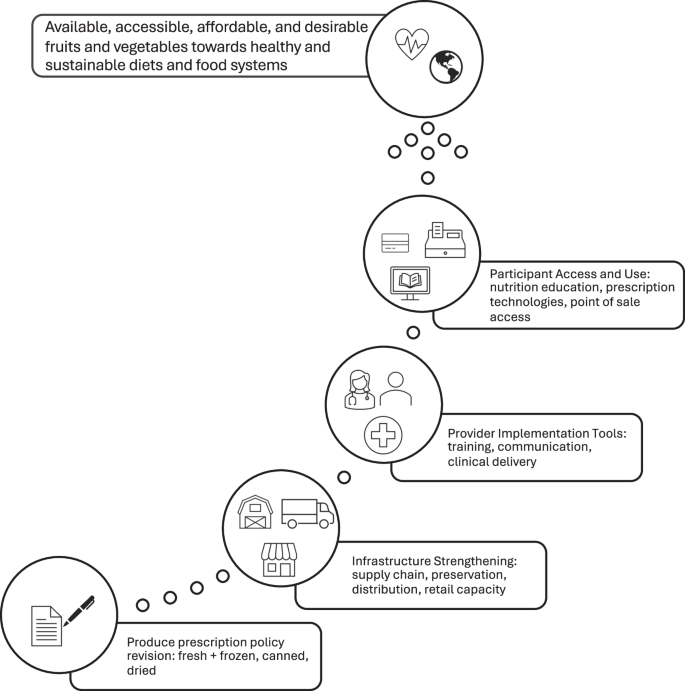 Available, accessible, affordable, and desirable fruits and vegetables towards healthy and sustainable diets and food systems

Participant Access and Use: nutrition education, prescription technologies, point of sale access

Provider Implementation Tools: training, communication, clinical delivery

Infrastructure Strengthening: supply chain, preservation, distribution, retail capacity

Produce prescription policy revision: fresh + frozen, canned, dried