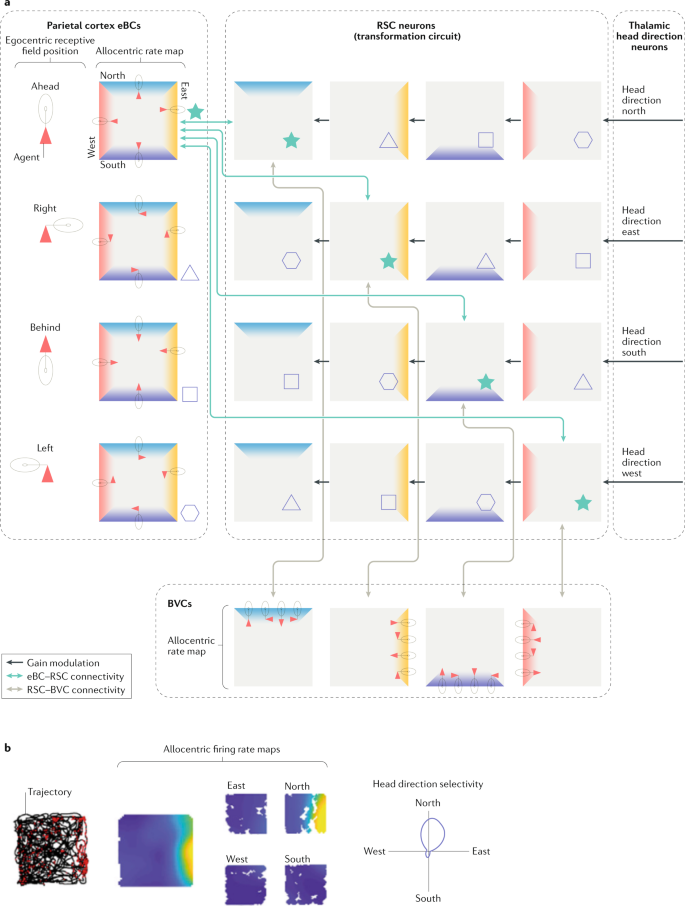 a

Parietal cortex eBCs

Egocentric receptive field position

Allocentric rate map

Ahead

Agent

North

East

West

South

Right

Behind

Left

RSC neurons (transformation circuit)

Thalamic head direction neurons

Head direction north

Head direction east

Head direction south

Head direction west

BVCs

Allocentric rate map

Gain modulation
eBC–RSC connectivity
RSC–BVC connectivity

b

Trajectory

Allocentric firing rate maps

East

North

West

South

Head direction selectivity

North

West

East

South