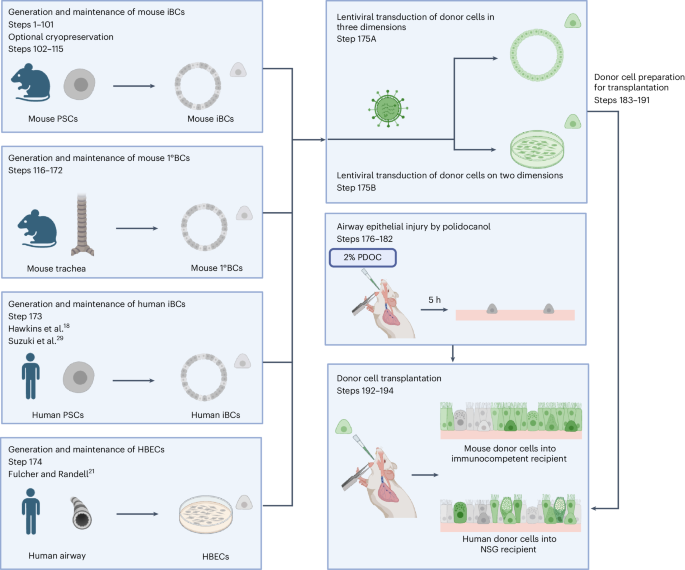 Generation and maintenance of mouse iBCs
Steps 1–101
Optional cryopreservation
Steps 102–115

Mouse PSCs

Mouse iBCs

Generation and maintenance of mouse 1°BCs
Steps 116–172

Mouse trachea

Mouse 1°BCs

Generation and maintenance of human iBCs
Step 173
Hawkins et al.$^{18}$
Suzuki et al.$^{29}$

Human PSCs

Human iBCs

Generation and maintenance of HBECs
Step 174
Fulcher and Randell$^{21}$

Human airway

HBECs

Lentiviral transduction of donor cells in three dimensions
Step 175A

Lentiviral transduction of donor cells on two dimensions
Step 175B

Donor cell preparation for transplantation
Steps 183–191

Airway epithelial injury by polidocanol
Steps 176–182

2% PDOC

5 h

Donor cell transplantation
Steps 192–194

Mouse donor cells into immunocompetent recipient

Human donor cells into NSG recipient