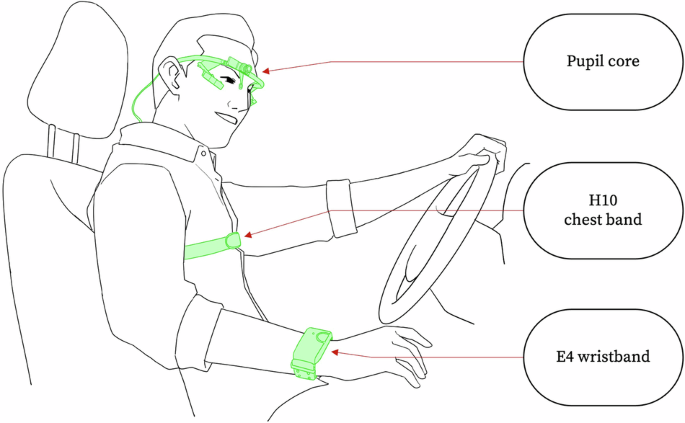 Pupil core

H10
chest band

E4 wristband