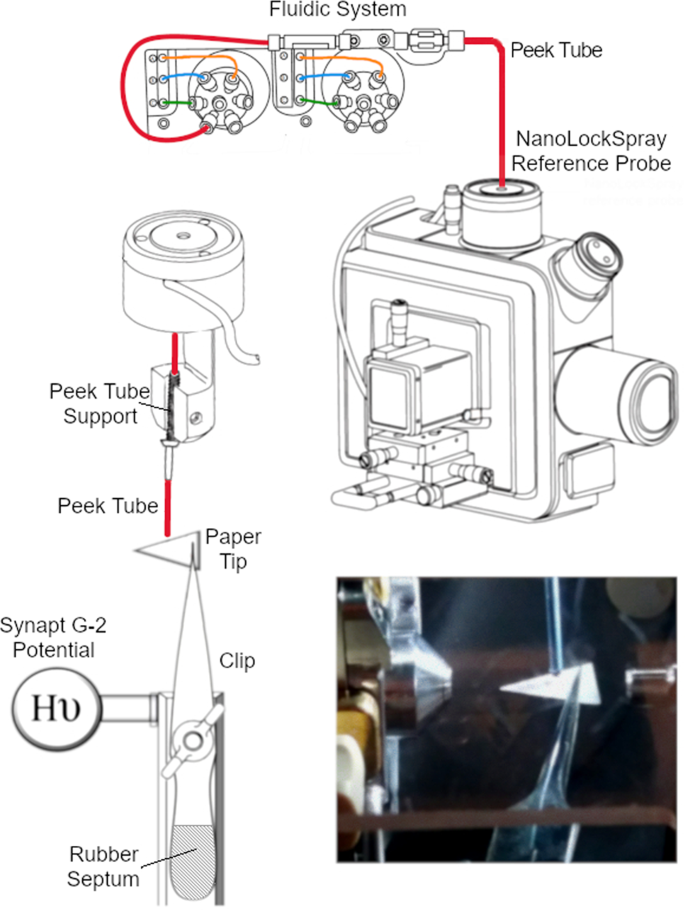 Fluidic System

Peek Tube

NanoLockSpray Reference Probe

Peek Tube Support

Peek Tube

Paper Tip

Synapt G-2 Potential

Hυ

Clip

Rubber Septum