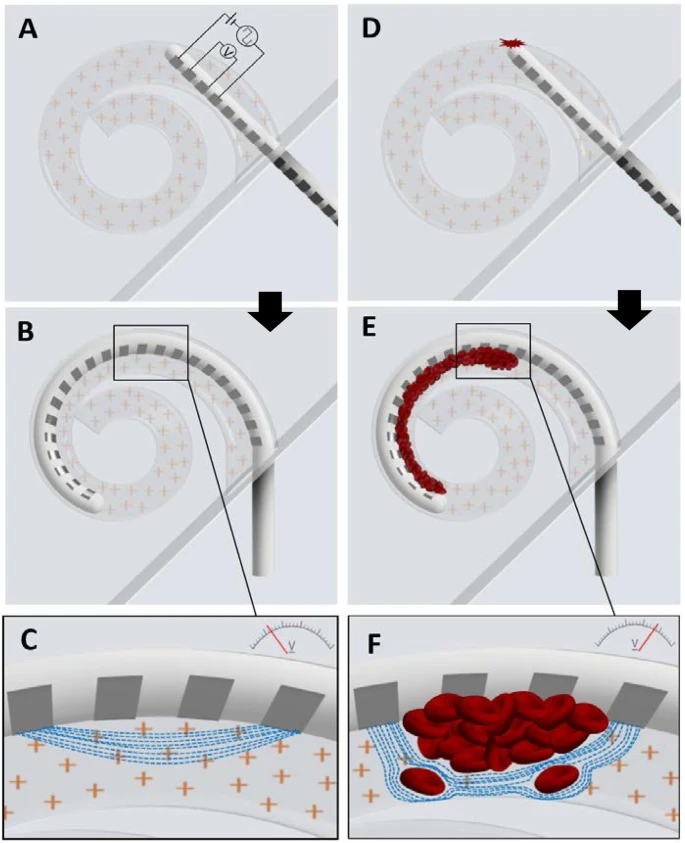 A

V

D

B

E

C

V

F

V