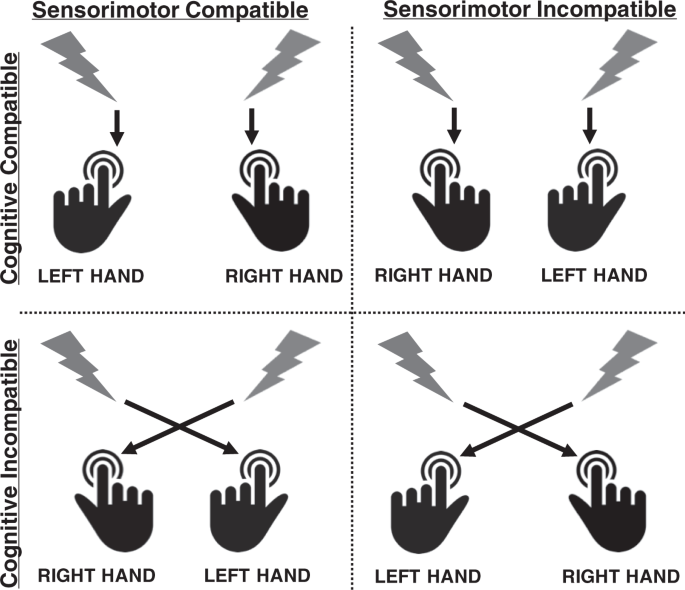 Sensorimotor Compatible

Sensorimotor Incompatible

Cognitive Compatible

LEFT HAND

RIGHT HAND

RIGHT HAND

LEFT HAND

Cognitive Incompatible

RIGHT HAND

LEFT HAND

LEFT HAND

RIGHT HAND