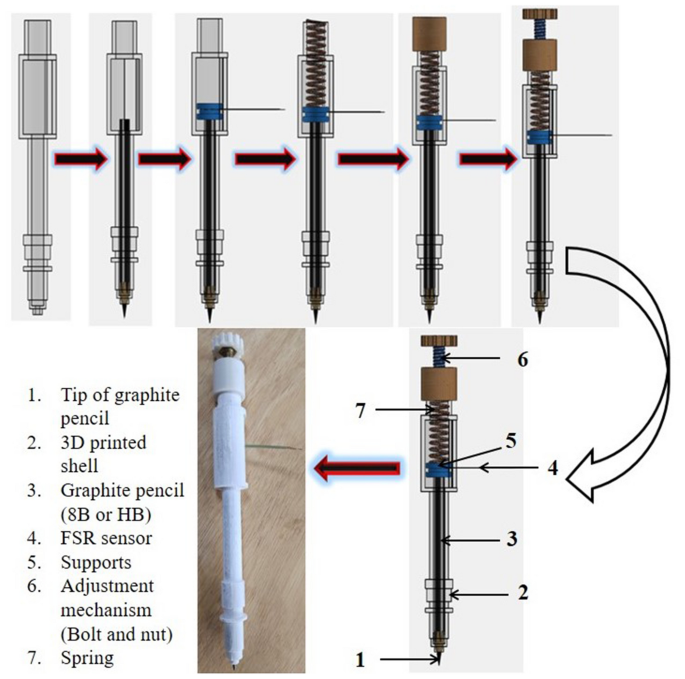 1. Tip of graphite pencil
2. 3D printed shell
3. Graphite pencil (8B or HB)
4. FSR sensor
5. Supports
6. Adjustment mechanism (Bolt and nut)
7. Spring

6
7
5
4
3
2
1