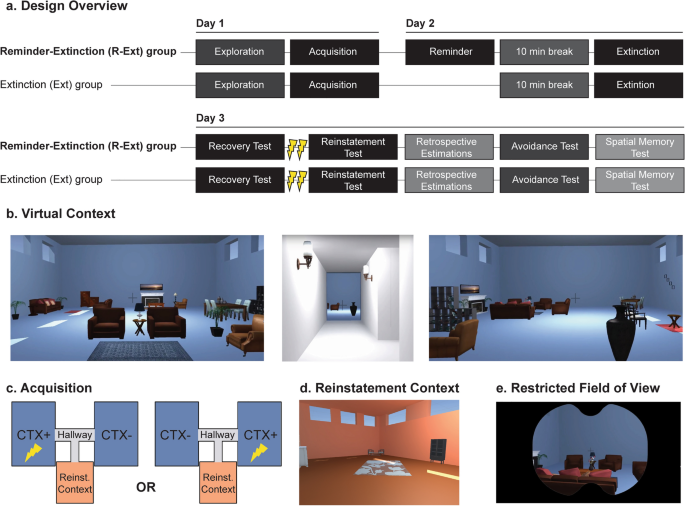 a. Design Overview

Day 1

Day 2

Reminder-Extinction (R-Ext) group

Exploration

Acquisition

Reminder

10 min break

Extinction

Extinction (Ext) group

Exploration

Acquisition

10 min break

Extintion

Day 3

Reminder-Extinction (R-Ext) group

Recovery Test

Reinstatement Test

Retrospective Estimations

Avoidance Test

Spatial Memory Test

Extinction (Ext) group

Recovery Test

Reinstatement Test

Retrospective Estimations

Avoidance Test

Spatial Memory Test

b. Virtual Context

c. Acquisition

CTX+

Hallway

CTX-

Reinst. Context

OR

CTX-

Hallway

CTX+

Reinst. Context

d. Reinstatement Context

e. Restricted Field of View