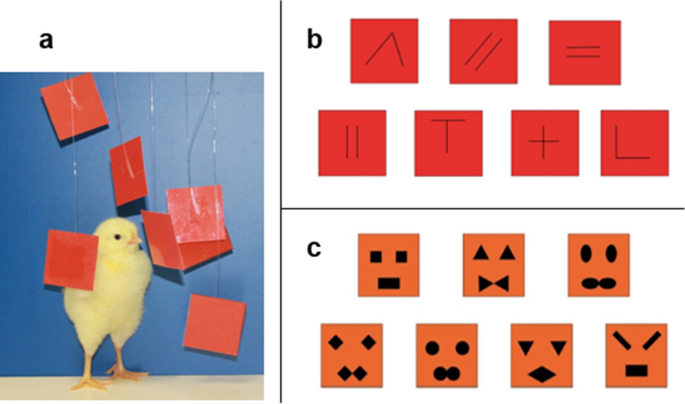 a

b

c