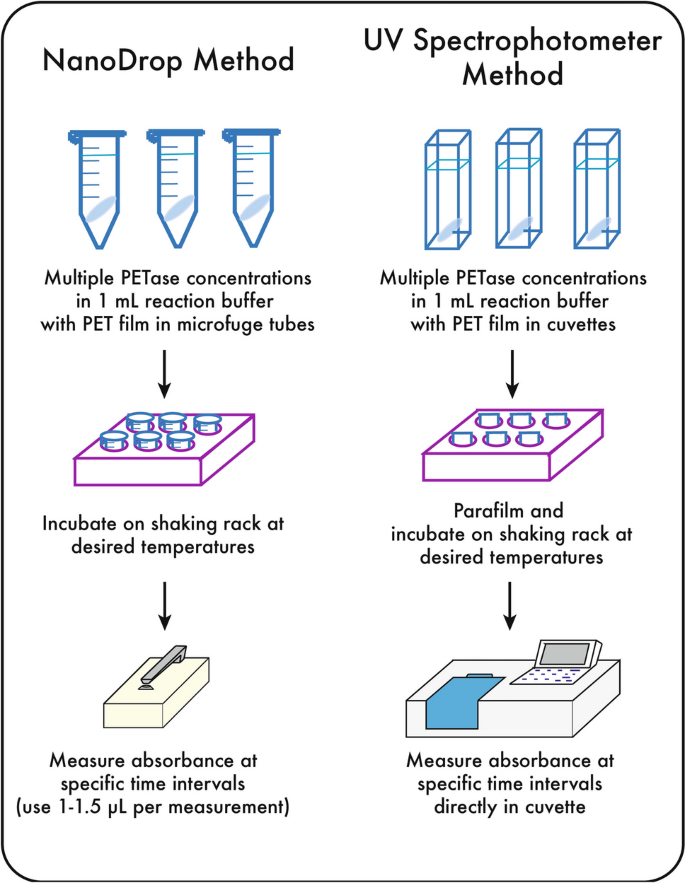 NanoDrop Method

Multiple PETase concentrations in 1 mL reaction buffer with PET film in microfuge tubes

Incubate on shaking rack at desired temperatures

Measure absorbance at specific time intervals (use 1-1.5 μL per measurement)

UV Spectrophotometer Method

Multiple PETase concentrations in 1 mL reaction buffer with PET film in cuvettes

Parafilm and incubate on shaking rack at desired temperatures

Measure absorbance at specific time intervals directly in cuvette