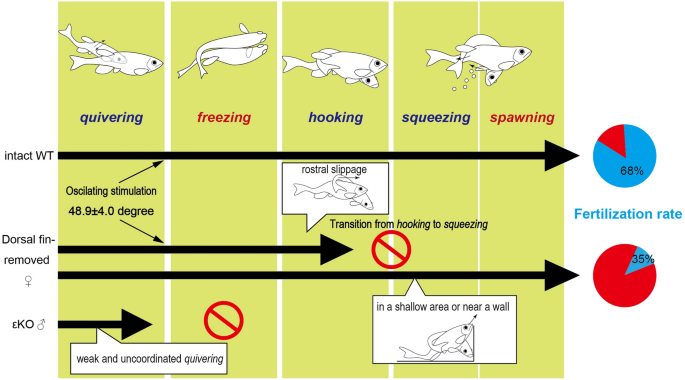 quivering
freezing
hooking
squeezing
spawning

intact WT

Oscilating stimulation
48.9±4.0 degree

rostral slippage

Transition from hooking to squeezing

68%

Fertilization rate

Dorsal fin-removed ♀

35%

in a shallow area or near a wall

εKO ♂

weak and uncoordinated quivering