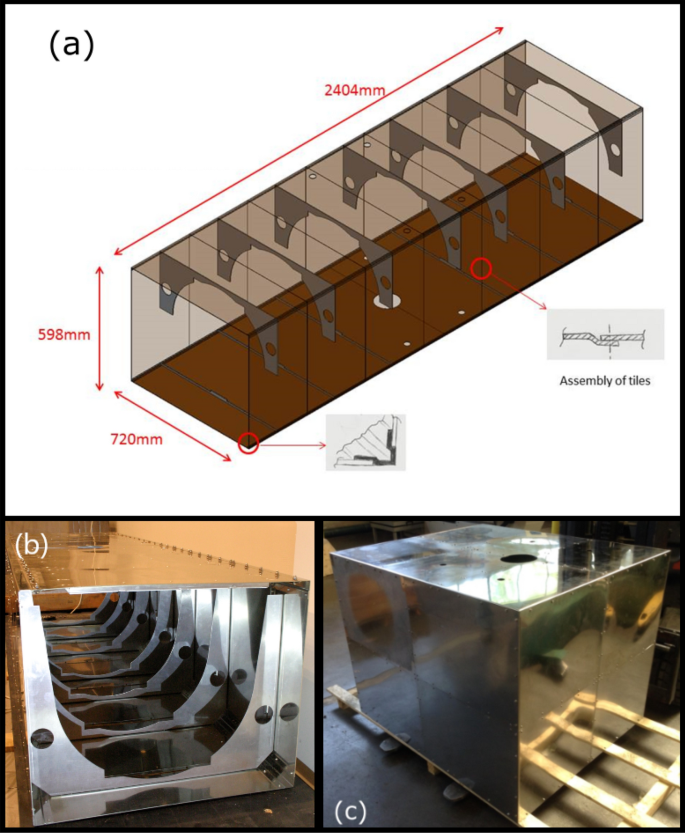 (a)

2404mm

598mm

720mm

Assembly of tiles

(b)

(c)