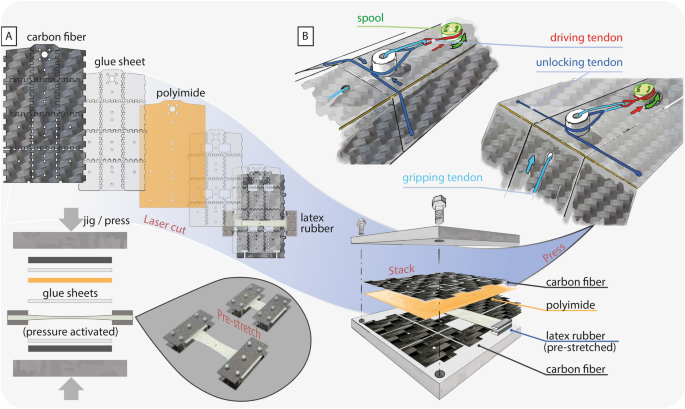 A

carbon fiber

glue sheet

polyimide

Laser cut

latex rubber

jig / press

glue sheets

(pressure activated)

Pre-stretch

B

spool

driving tendon

unlocking tendon

gripping tendon

Press

Stack

carbon fiber

polyimide

latex rubber (pre-stretched)

carbon fiber