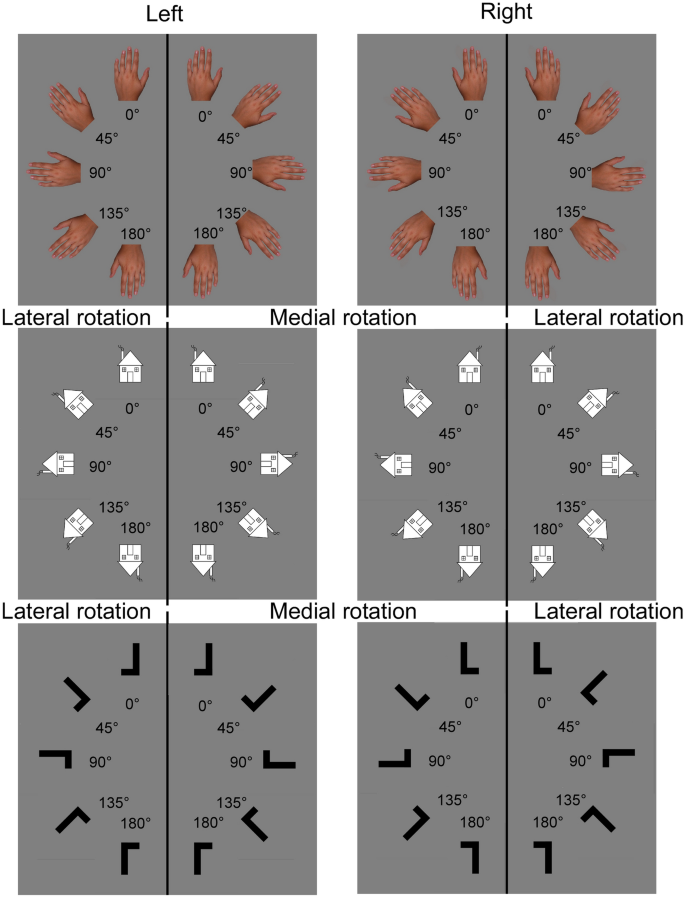 Left

Right

0°
45°
90°
135°
180°

0°
45°
90°
135°
180°

0°
45°
90°
135°
180°

0°
45°
90°
135°
180°

Lateral rotation

Medial rotation

Lateral rotation

0°
45°
90°
135°
180°

0°
45°
90°
135°
180°

0°
45°
90°
135°
180°

0°
45°
90°
135°
180°

Lateral rotation

Medial rotation

Lateral rotation

0°
45°
90°
135°
180°

0°
45°
90°
135°
180°

0°
45°
90°
135°
180°

0°
45°
90°
135°
180°