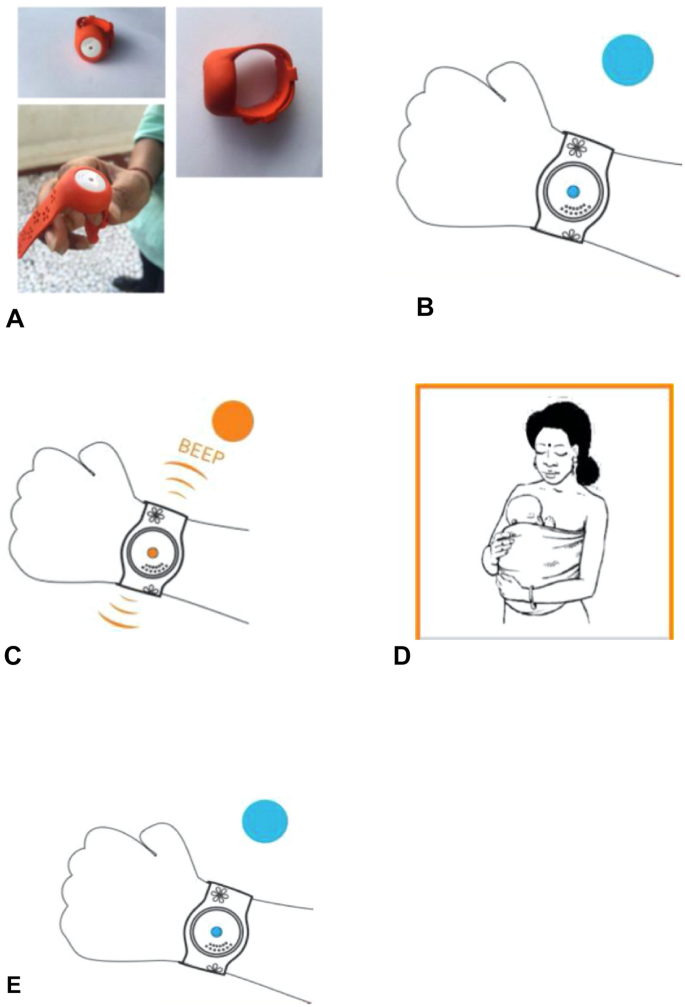 A

B

BEEP

C

D

E