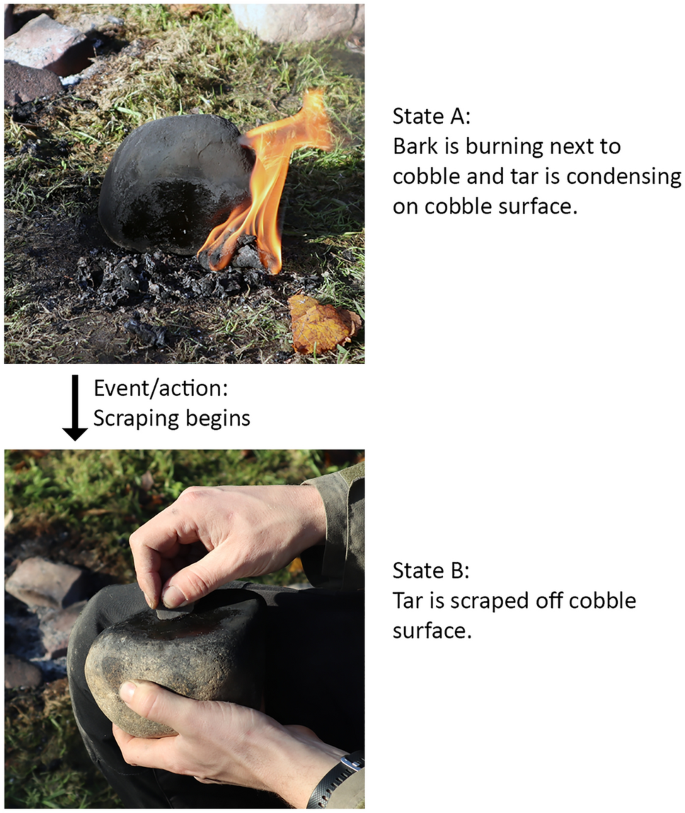 State A:
Bark is burning next to cobble and tar is condensing on cobble surface.

Event/action:
Scraping begins

State B:
Tar is scraped off cobble surface.