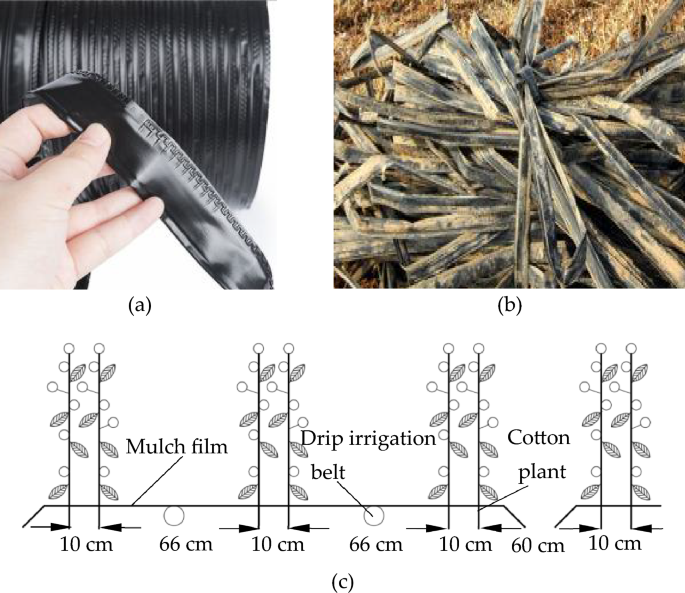 (a)

(b)

Mulch film

Drip irrigation belt

Cotton plant

10 cm

66 cm

10 cm

66 cm

10 cm

60 cm

10 cm

(c)