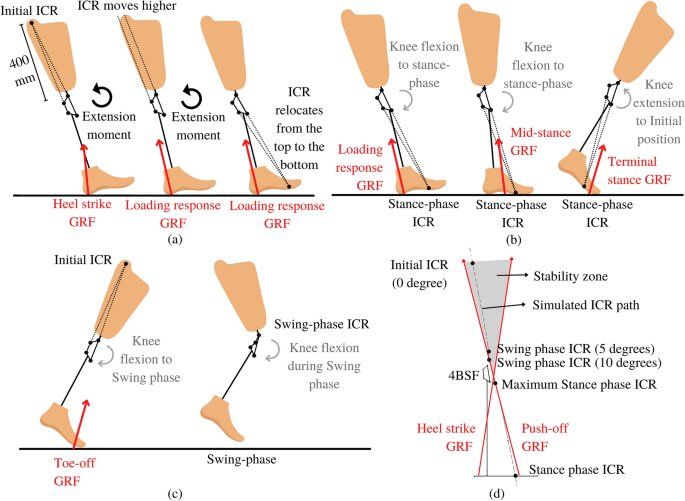 Initial ICR

ICR moves higher

400 mm

Extension moment

Extension moment

ICR relocates from the top to the bottom

Heel strike GRF

Loading response GRF

Loading response GRF

(a)

Knee flexion to stance-phase

Knee flexion to stance-phase

Knee extension to Initial position

Loading response GRF

Mid-stance GRF

Terminal stance GRF

Stance-phase ICR

Stance-phase ICR

Stance-phase ICR

(b)

Initial ICR

Knee flexion to Swing phase

Swing-phase ICR

Knee flexion during Swing phase

Toe-off GRF

Swing-phase

(c)

Initial ICR (0 degree)

Stability zone

Simulated ICR path

Swing phase ICR (5 degrees)

Swing phase ICR (10 degrees)

4BSF

Maximum Stance phase ICR

Heel strike GRF

Push-off GRF

Stance phase ICR

(d)