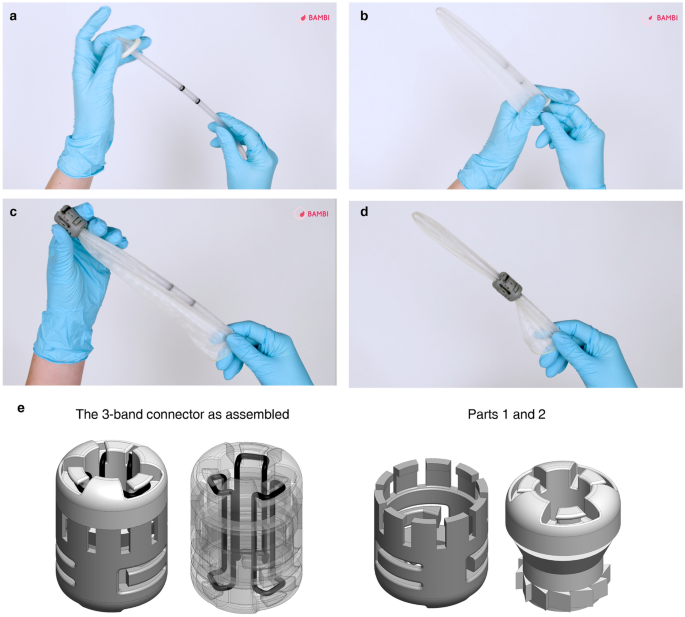 a

BAMBI

b

BAMBI

c

BAMBI

d

e

The 3-band connector as assembled

Parts 1 and 2