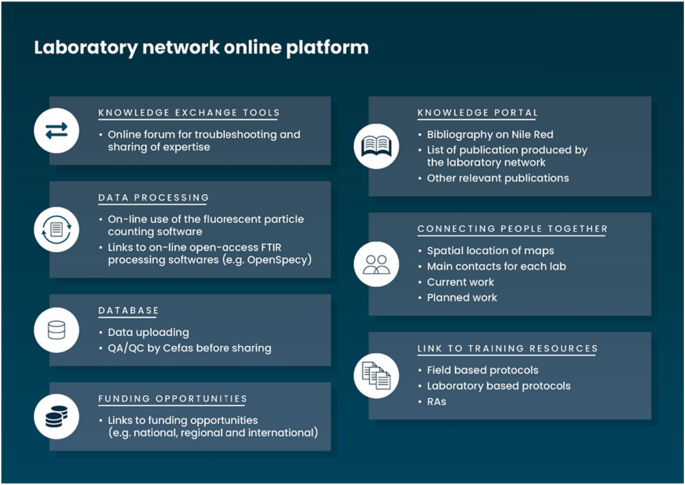 Laboratory network online platform

KNOWLEDGE EXCHANGE TOOLS
• Online forum for troubleshooting and sharing of expertise

DATA PROCESSING
• On-line use of the fluorescent particle counting software
• Links to on-line open-access FTIR processing softwares (e.g. OpenSpecy)

DATABASE
• Data uploading
• QA/QC by Cefas before sharing

FUNDING OPPORTUNITIES
• Links to funding opportunities (e.g. national, regional and international)

KNOWLEDGE PORTAL
• Bibliography on Nile Red
• List of publication produced by the laboratory network
• Other relevant publications

CONNECTING PEOPLE TOGETHER
• Spatial location of maps
• Main contacts for each lab
• Current work
• Planned work

LINK TO TRAINING RESOURCES
• Field based protocols
• Laboratory based protocols
• RAs