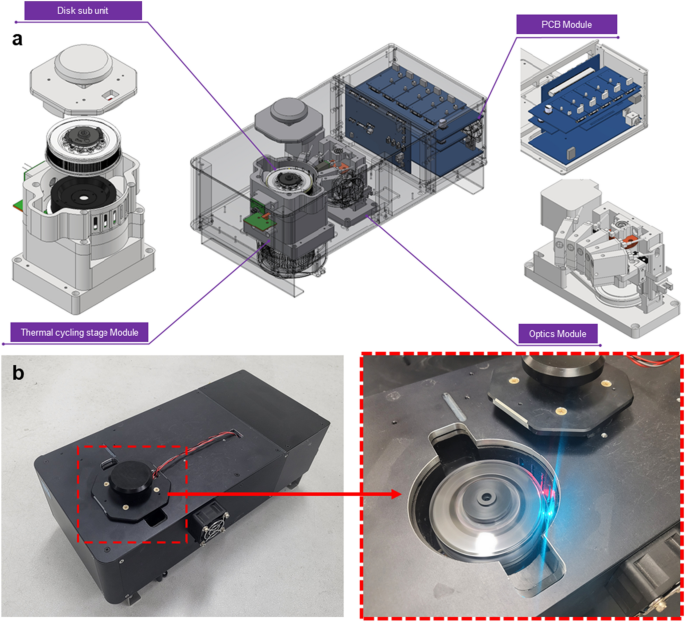 Disk sub unit

a

PCB Module

Thermal cycling stage Module

Optics Module

b